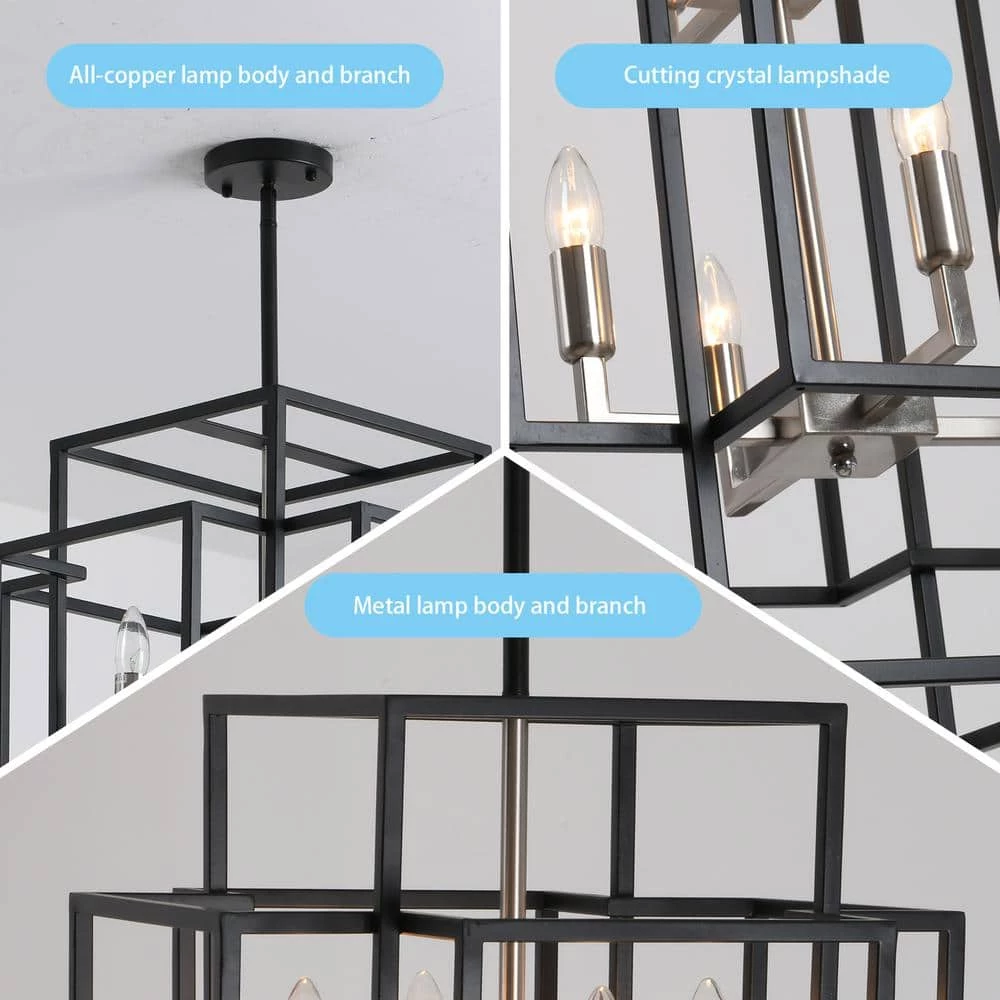 All-copper lamp body and branch

Cutting crystal lampshade

Metal lamp body and branch